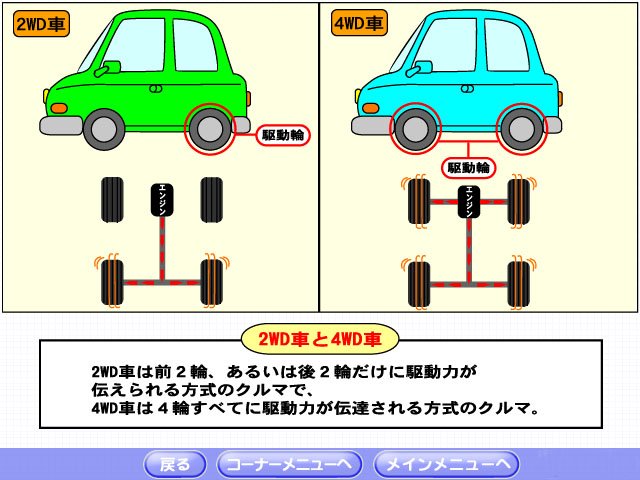 2WD車

駆動輪

エンジン

4WD車

駆動輪

エンジン

2WD車と4WD車

2WD車は前２輪、あるいは後２輪だけに駆動力が伝えられる方式のクルマで、
4WD車は４輪すべてに駆動力が伝達される方式のクルマ。

戻る
コーナーメニューへ
メインメニューへ